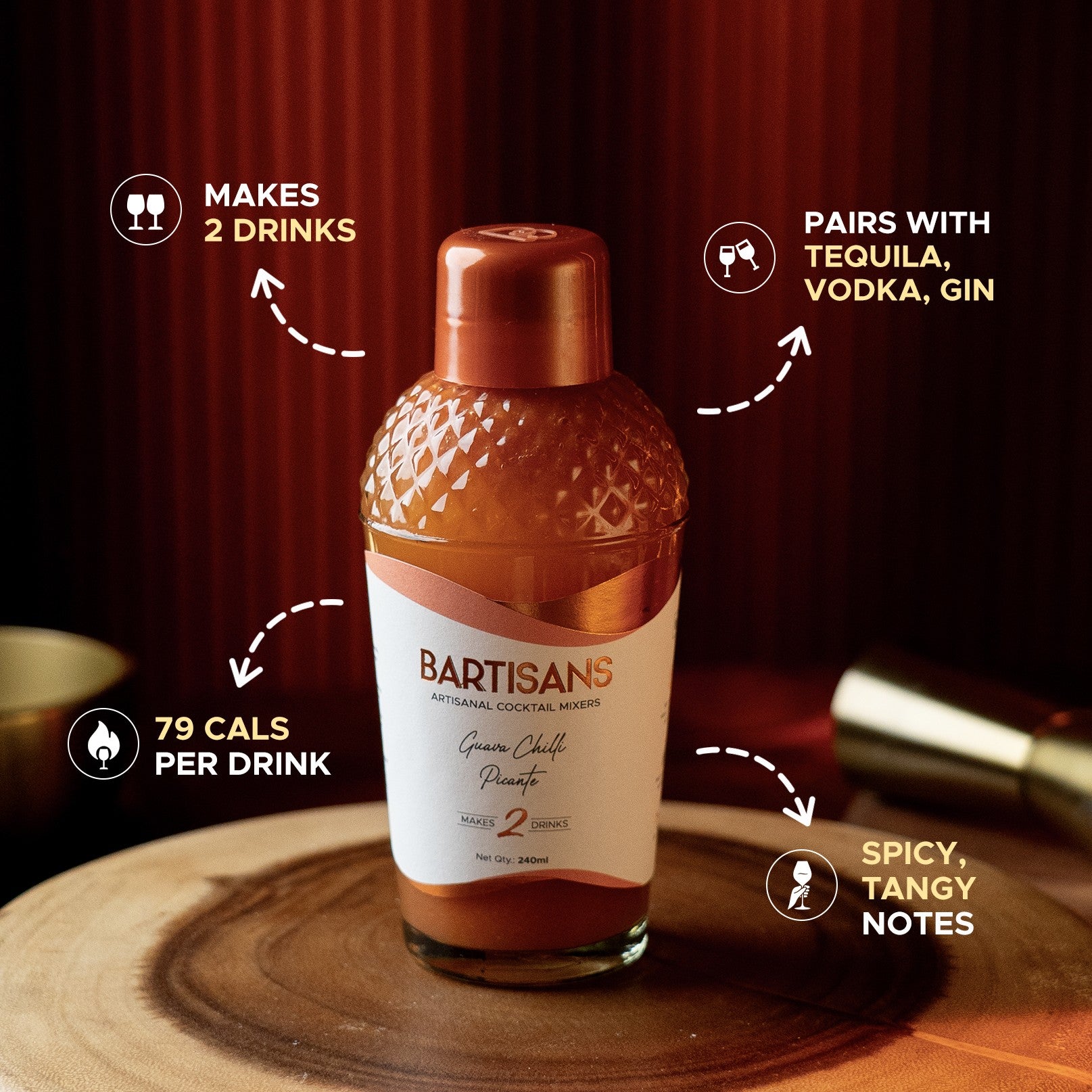 MAKES
2 DRINKS

PAIRS WITH
TEQUILA,
VODKA, GIN

BARTISANS
ARTISANAL COCKTAIL MIXERS

Guava Chilli
Picante

MAKES 2 DRINKS

Net Qty.: 240ml

79 CALS
PER DRINK

SPICY,
TANGY
NOTES